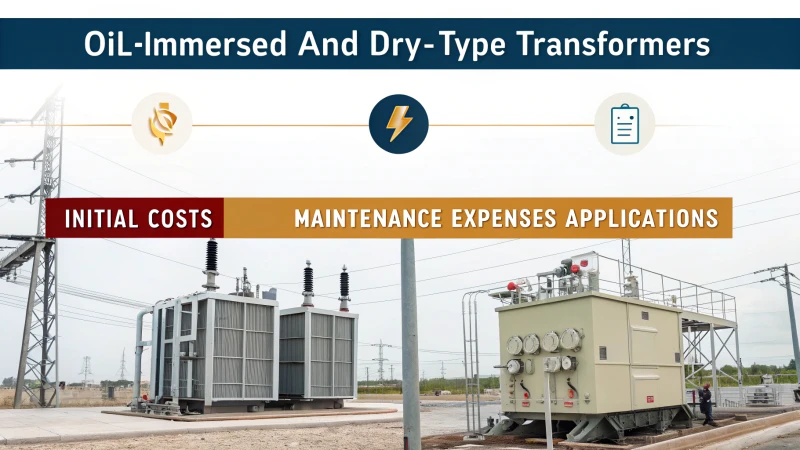 OiL-Immersed And Dry-Type Transformers

INITIAL COSTS

MAINTENANCE EXPENSES APPLICATIONS